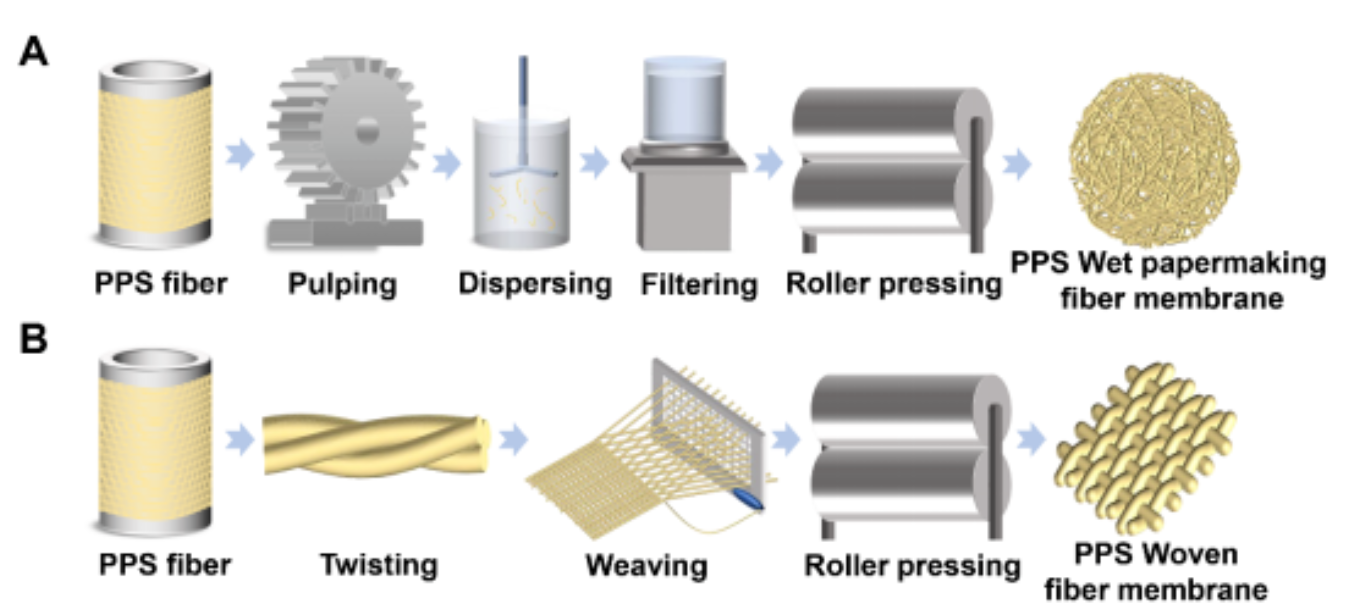 A

PPS fiber

Pulping

Dispersing

Filtering

Roller pressing

PPS Wet papermaking fiber membrane

B

PPS fiber

Twisting

Weaving

Roller pressing

PPS Woven fiber membrane